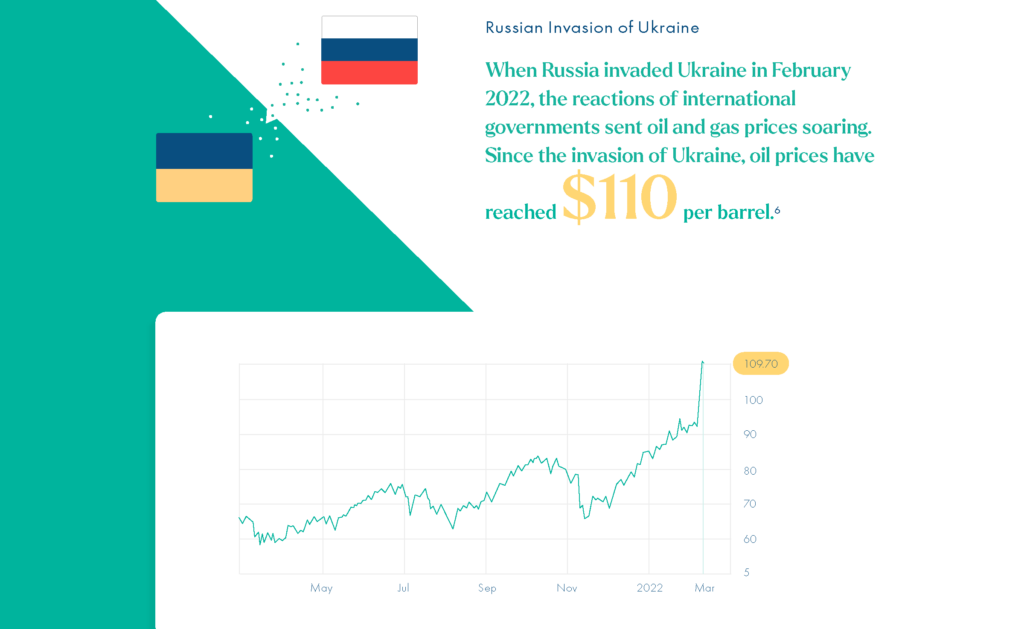 Russian Invasion of Ukraine

When Russia invaded Ukraine in February 2022, the reactions of international governments sent oil and gas prices soaring. Since the invasion of Ukraine, oil prices have reached $110 per barrel.6

109.70
100
90
80
70
60
5
May
Jul
Sep
Nov
2022
Mar